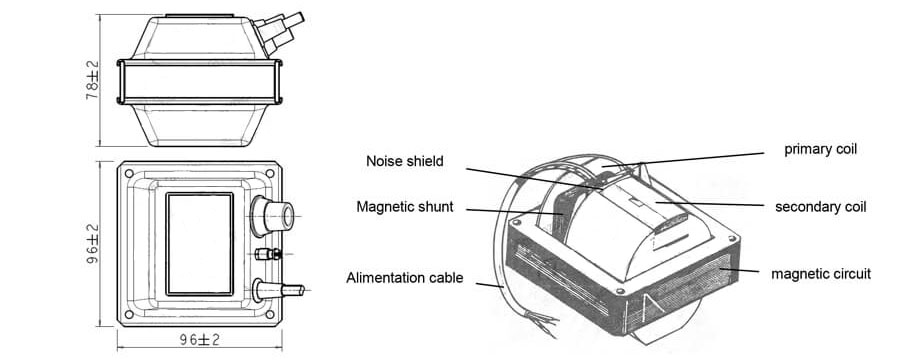 78±2

96±2

96±2

Noise shield

Magnetic shunt

Alimentation cable

primary coil

secondary coil

magnetic circuit